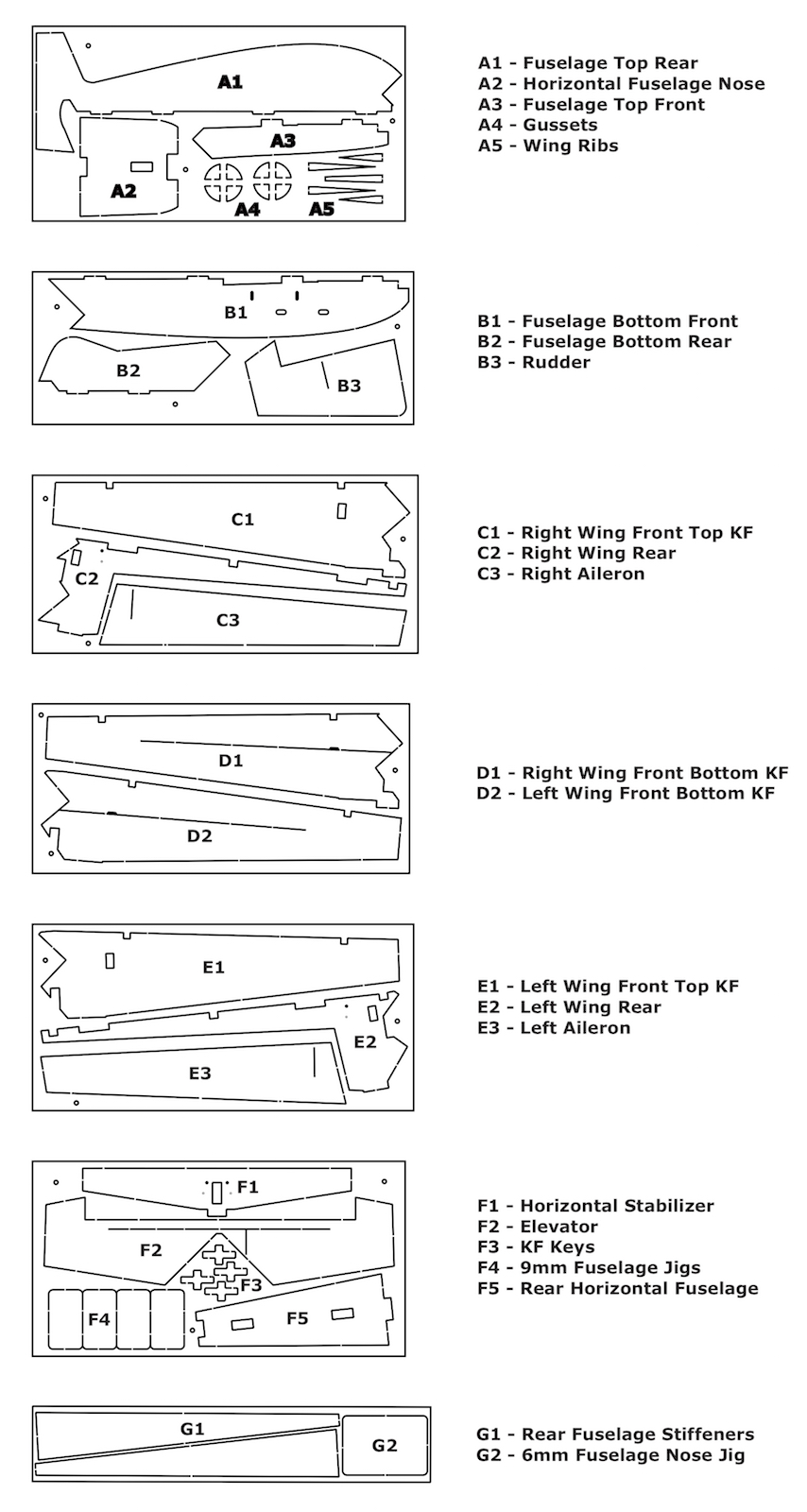 A1
A2
A3
A4
A5

A1 - Fuselage Top Rear
A2 - Horizontal Fuselage Nose
A3 - Fuselage Top Front
A4 - Gussets
A5 - Wing Ribs

B1
B2
B3

B1 - Fuselage Bottom Front
B2 - Fuselage Bottom Rear
B3 - Rudder

C1
C2
C3

C1 - Right Wing Front Top KF
C2 - Right Wing Rear
C3 - Right Aileron

D1
D2

D1 - Right Wing Front Bottom KF
D2 - Left Wing Front Bottom KF

E1
E2
E3

E1 - Left Wing Front Top KF
E2 - Left Wing Rear
E3 - Left Aileron

F1
F2
F3
F4
F5

F1 - Horizontal Stabilizer
F2 - Elevator
F3 - KF Keys
F4 - 9mm Fuselage Jigs
F5 - Rear Horizontal Fuselage

G1
G2

G1 - Rear Fuselage Stiffeners
G2 - 6mm Fuselage Nose Jig